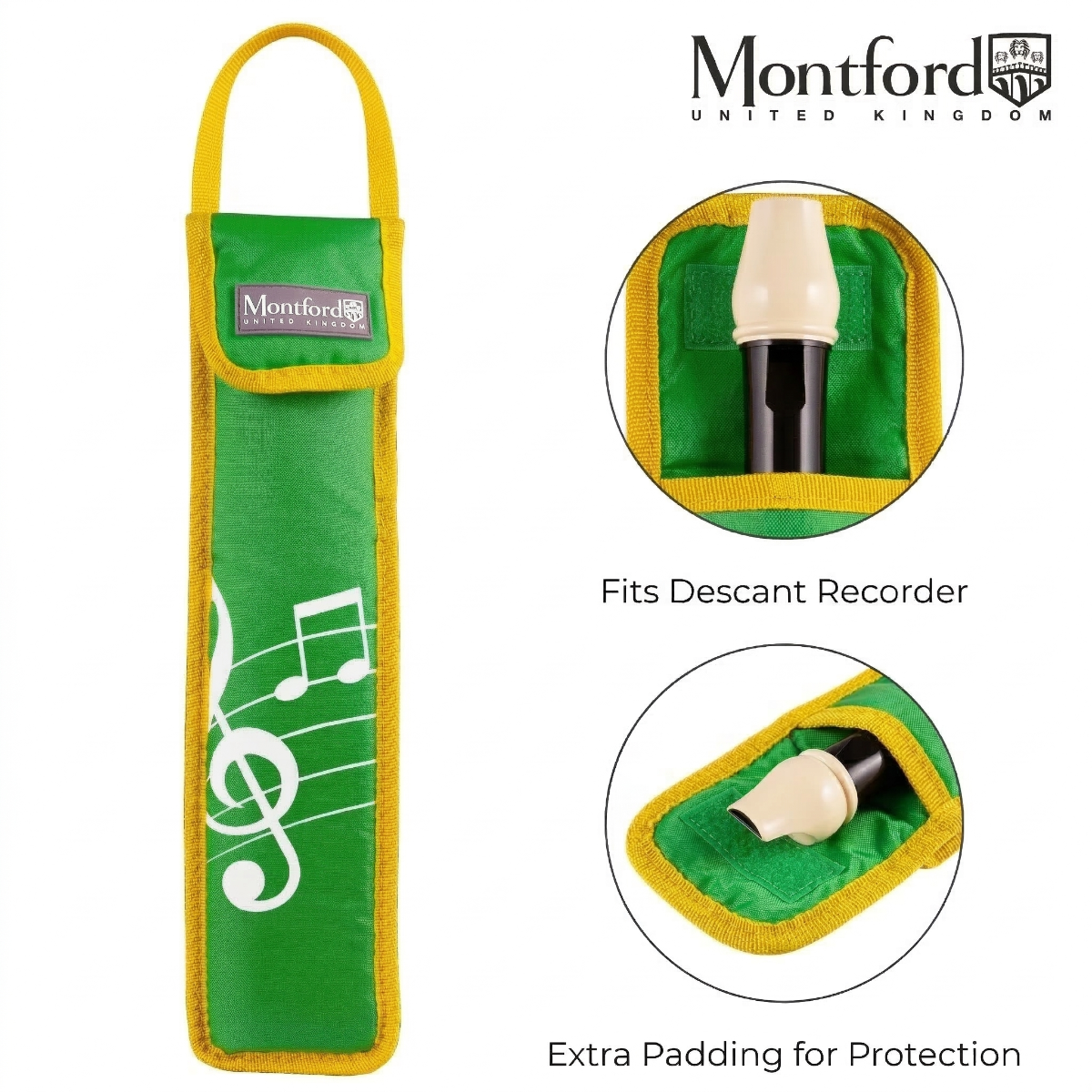 Montford
UNITED KINGDOM

Montford
UNITED KINGDOM

Fits Descant Recorder

Extra Padding for Protection